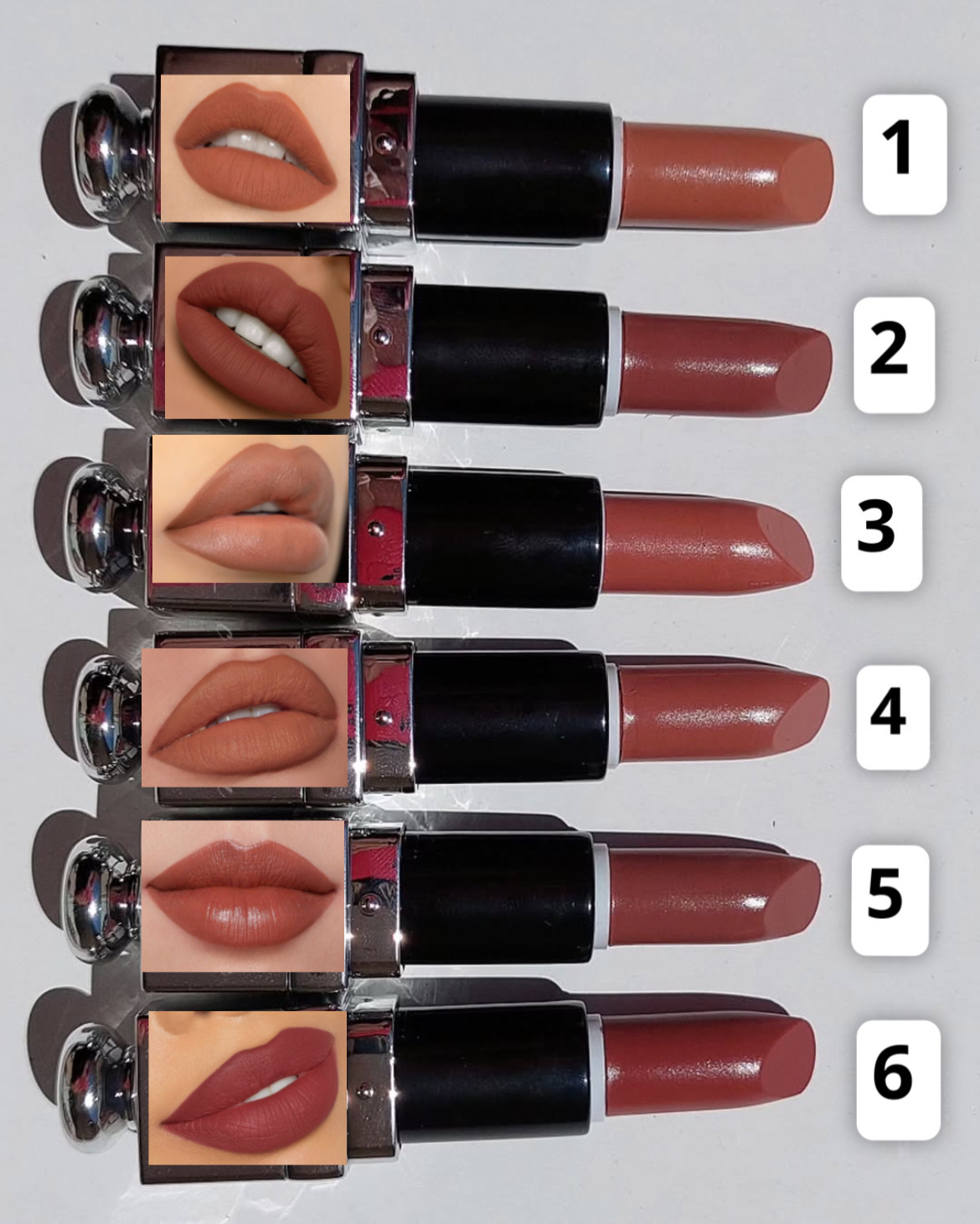 1

2

3

4

5

6